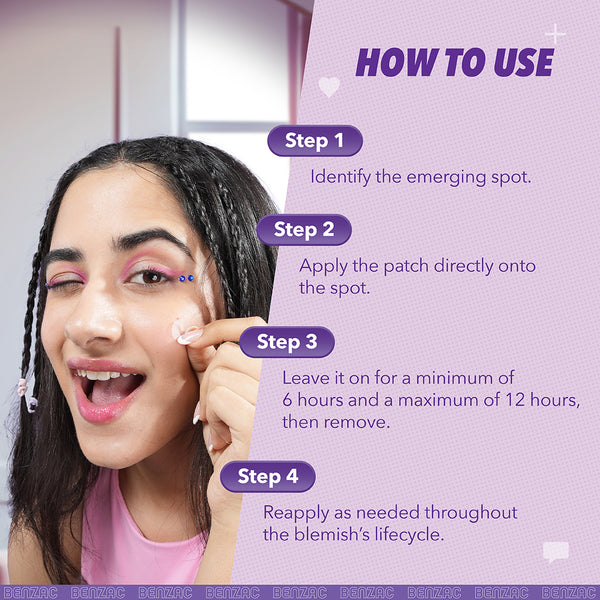 HOW TO USE

Step 1

Identify the emerging spot.

Step 2

Apply the patch directly onto the spot.

Step 3

Leave it on for a minimum of 6 hours and a maximum of 12 hours, then remove.

Step 4

Reapply as needed throughout the blemish's lifecycle.

BENZAC BENZAC BENZAC BENZAC BENZAC BENZAC BENZAC BENZAC BENZAC