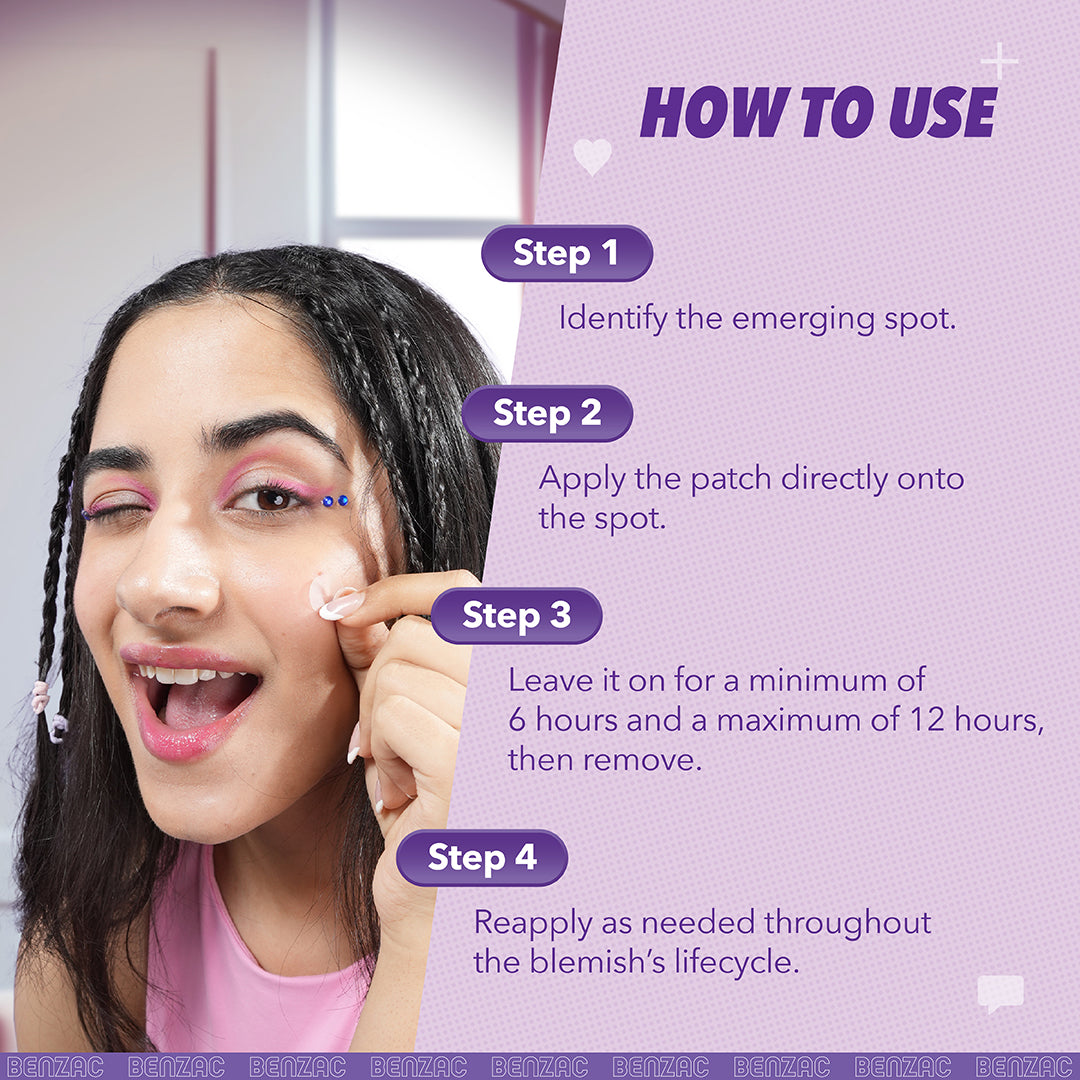 HOW TO USE

Step 1

Identify the emerging spot.

Step 2

Apply the patch directly onto the spot.

Step 3

Leave it on for a minimum of 6 hours and a maximum of 12 hours, then remove.

Step 4

Reapply as needed throughout the blemish's lifecycle.

BENZAC BENZAC BENZAC BENZAC BENZAC BENZAC BENZAC BENZAC BENZAC